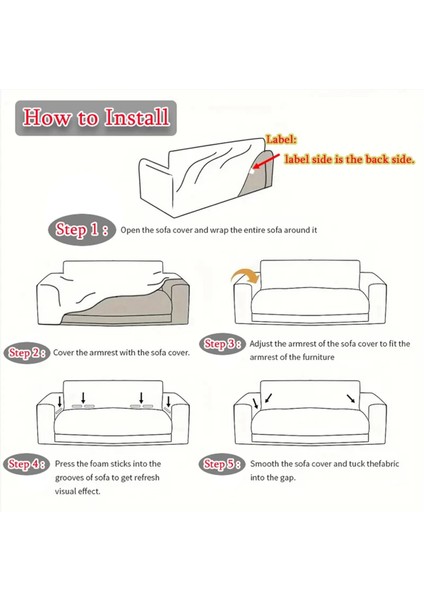 How to Install

Label:
label side is the back side.

Step 1 : Open the sofa cover and wrap the entire sofa around it

Step 2 : Cover the armrest with the sofa cover.

Step 3 : Adjust the armrest of the sofa cover to fit the armrest of the furniture

Step 4 : Press the foam sticks into the grooves of sofa to get refresh visual effect.

Step 5 : Smooth the sofa cover and tuck thefabric into the gap.