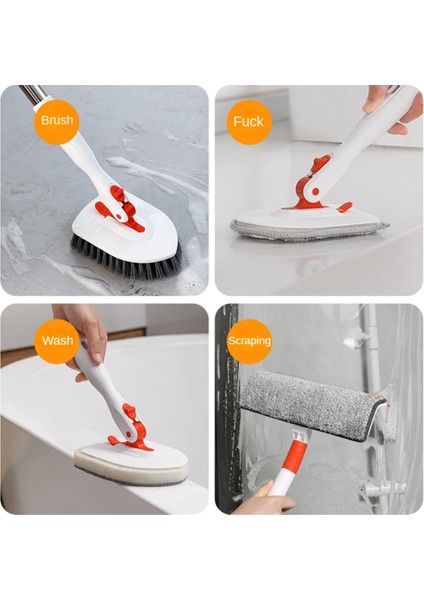 Brush

Fuck

Wash

Scraping