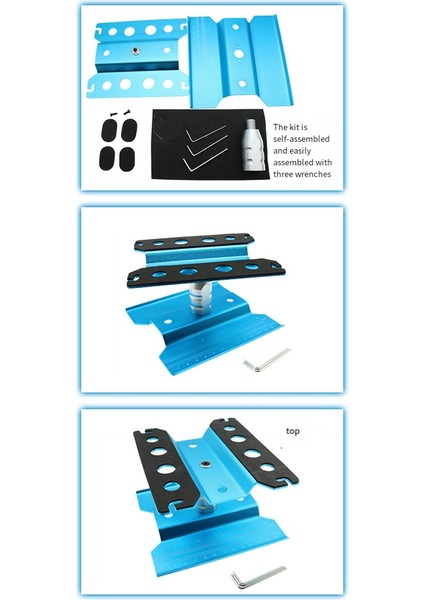 The kit is self-assembled and easily assembled with three wrenches

top