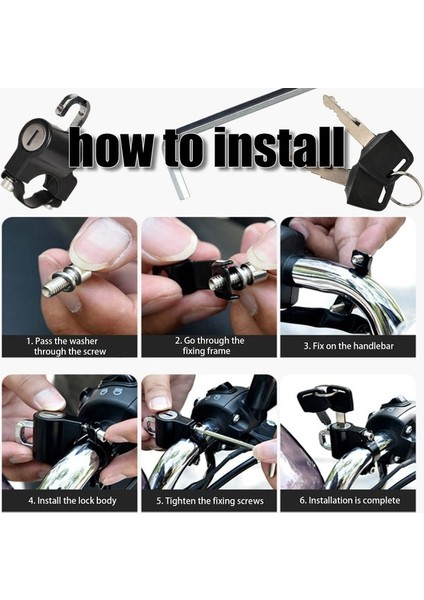 how to install

1. Pass the washer through the screw

2. Go through the fixing frame

3. Fix on the handlebar

4. Install the lock body

5. Tighten the fixing screws

6. Installation is complete