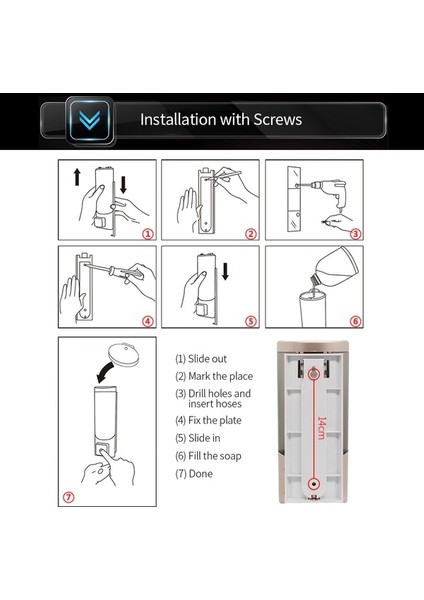 Installation with Screws

1

2

3

4

5

6

7

(1) Slide out
(2) Mark the place
(3) Drill holes and insert hoses
(4) Fix the plate
(5) Slide in
(6) Fill the soap
(7) Done

14cm