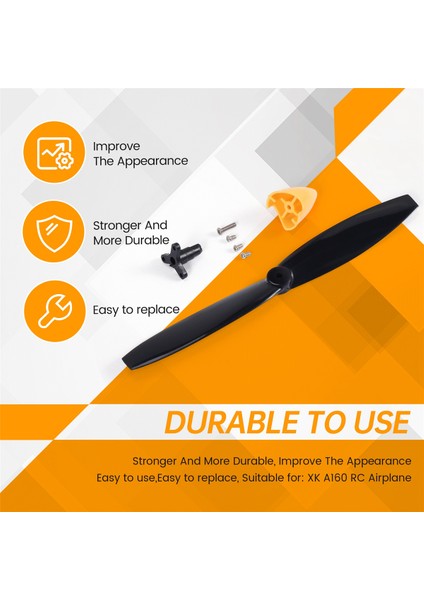 Improve The Appearance

Stronger And More Durable

Easy to replace

DURABLE TO USE

Stronger And More Durable, Improve The Appearance
Easy to use,Easy to replace, Suitable for: XK A160 RC Airplane