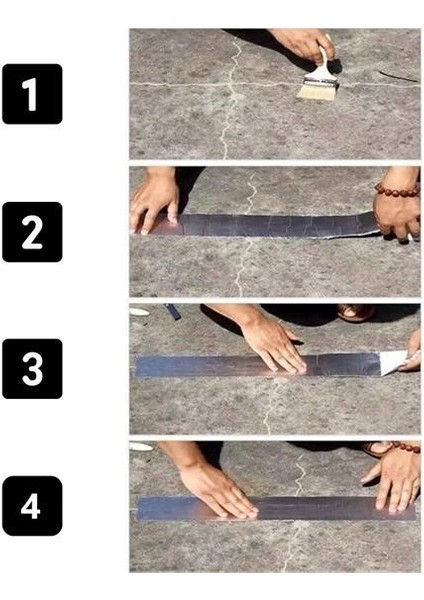 1

2

3

4