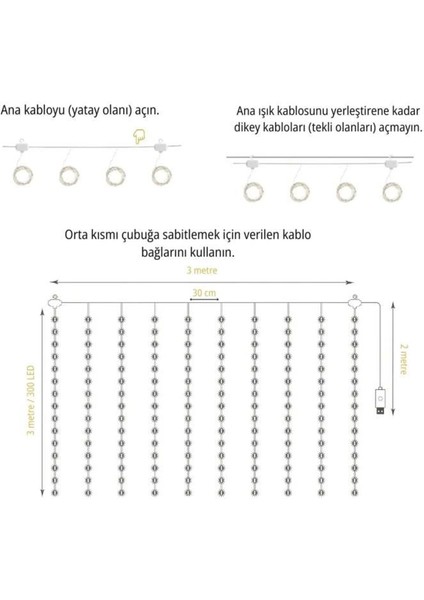 Ana kabloyu (yatay olanı) açın.

Ana ışık kablosunu yerleştirene kadar dikey kabloları (tekli olanları) açmayın.

Orta kısmı çubuğa sabitlemek için verilen kablo bağlarını kullanın.

3 metre

30 cm

3 metre / 300 LED

2 metre