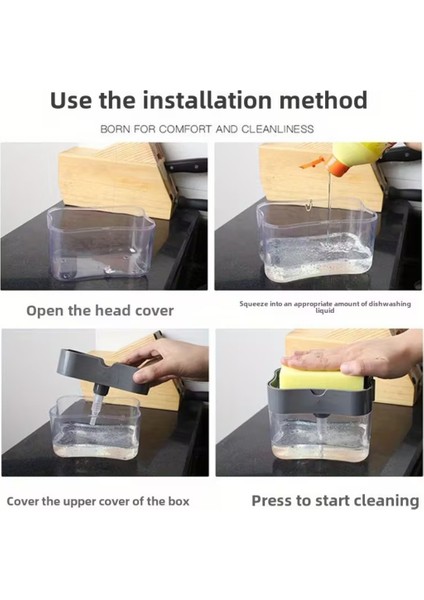 Use the installation method

BORN FOR COMFORT AND CLEANLINESS

Open the head cover

Squeeze into an appropriate amount of dishwashing liquid

Cover the upper cover of the box

Press to start cleaning