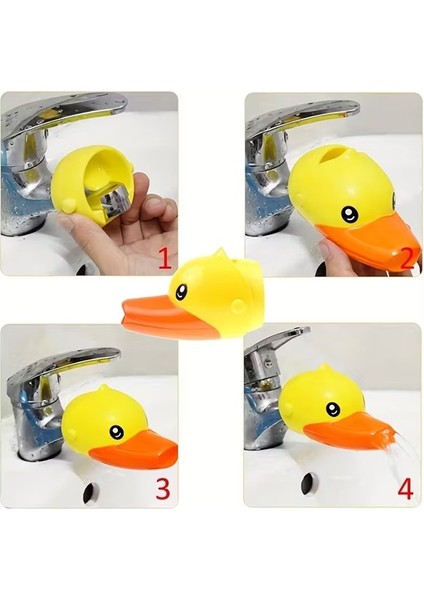 1

2

3

4