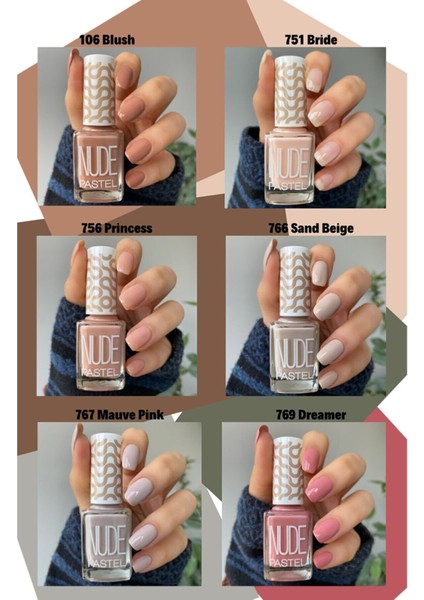 106 Blush

NUDE
PASTEL

751 Bride

NUDE
PASTEL

756 Princess

NUDE
PASTEL

766 Sand Beige

NUDE
PASTEL

767 Mauve Pink

NUDE
PASTEL

769 Dreamer

NUDE
PASTEL