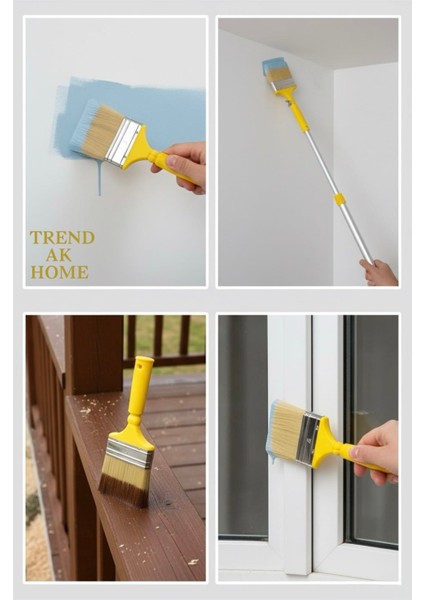 TREND
AK
HOME