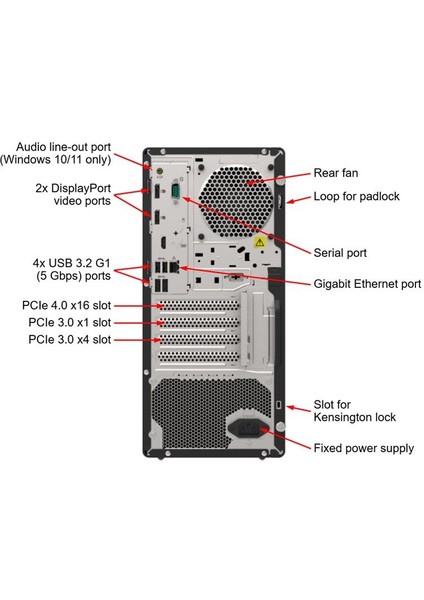 Audio line-out port
(Windows 10/11 only)

2x DisplayPort
video ports

4x USB 3.2 G1
(5 Gbps) ports

PCIe 4.0 x16 slot

PCIe 3.0 x1 slot

PCIe 3.0 x4 slot

Rear fan

Loop for padlock

Serial port

Gigabit Ethernet port

Slot for
Kensington lock

Fixed power supply