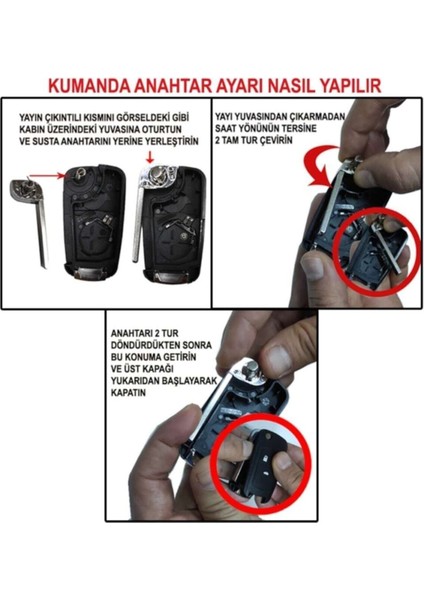 KUMANDA ANAHTAR AYARI NASIL YAPILIR

YAYIN ÇIKINTILI KISMINI GÖRSELDEKİ GİBİ KABIN ÜZERİNDEKİ YUVASINA OTURTUN VE SUSTA ANAHTARINI YERİNE YERLEŞTİRİN

YAYI YUVASINDAN ÇIKARMADAN SAAT YÖNÜNÜN TERSİNE 2 TAM TUR ÇEVİRİN

ANAHTARI 2 TUR DÖNDÜRDÜKTEN SONRA BU KONUMA GETİRİN VE ÜST KAPAĞI YUKARIDAN BAŞLAYARAK KAPATIN