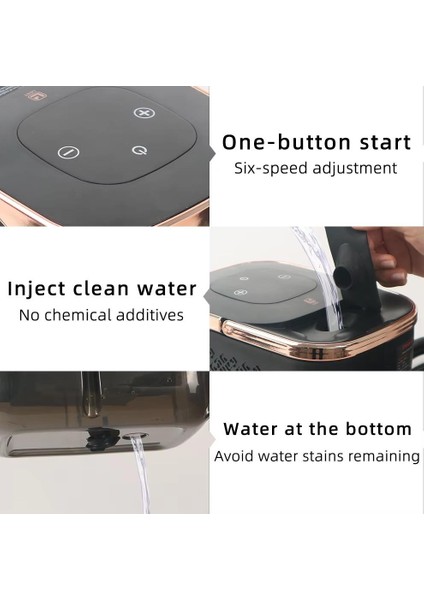 One-button start
Six-speed adjustment

Inject clean water
No chemical additives

Water at the bottom
Avoid water stains remaining