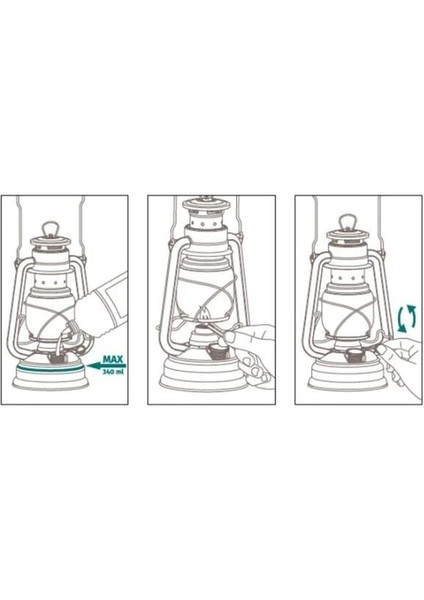 MAX
340 ml