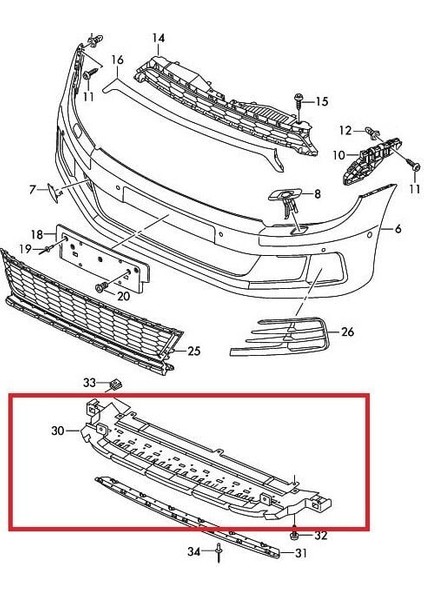 14
16
11
15
12
10
11
7
8
6
18
19
20
25
26
33
30
32
34
31