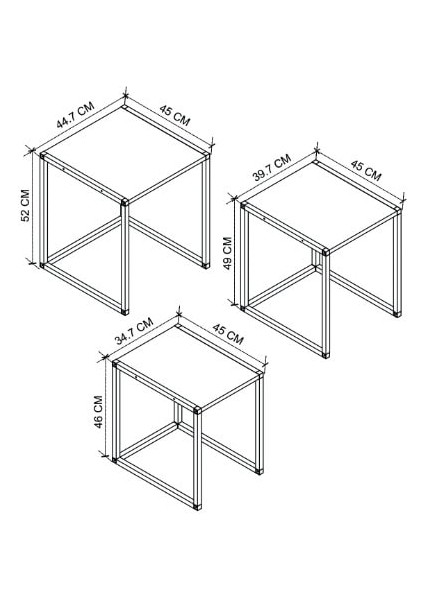 44.7 CM
45 CM
52 CM

39.7 CM
45 CM
49 CM

34.7 CM
45 CM
46 CM