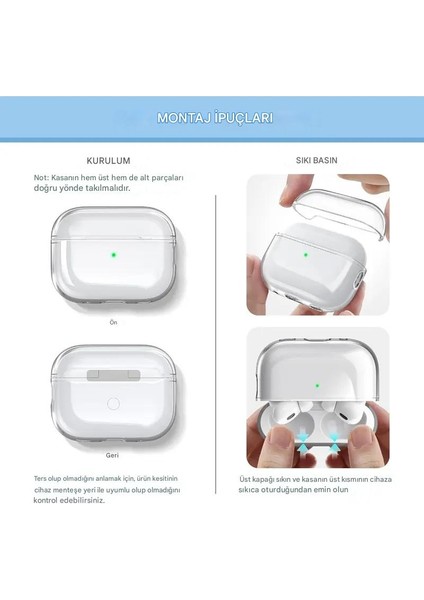 MONTAJ İPUÇLARI

KURULUM

Not: Kasanın hem üst hem de alt parçaları doğru yönde takılmalıdır.

Ön

Geri

Ters olup olmadığını anlamak için, ürün kesitinin cihaz menteşe yeri ile uyumlu olup olmadığını kontrol edebilirsiniz.

SIKI BASIN

Üst kapağı sıkın ve kasanın üst kısmının cihaza sıkıca oturduğundan emin olun