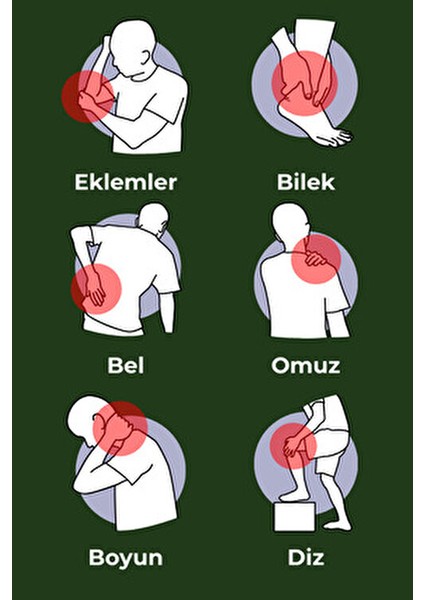 Eklemler

Bilek

Bel

Omuz

Boyun

Diz