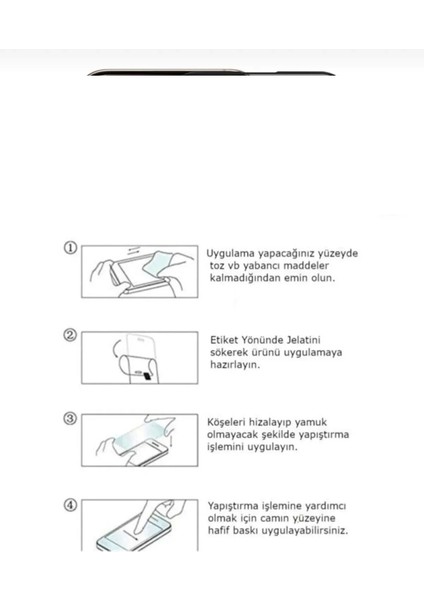 ①

Uygulama yapacağınız yüzeyde toz vb yabancı maddeler kalmadığından emin olun.

②

Etiket Yönünde Jelatini sökerek ürünü uygulamaya hazırlayın.

③

Köşeleri hizalayıp yamuk olmayacak şekilde yapıştırma işlemini uygulayın.

④

Yapıştırma işlemine yardımcı olmak için camın yüzeyine hafif baskı uygulayabilirsiniz.