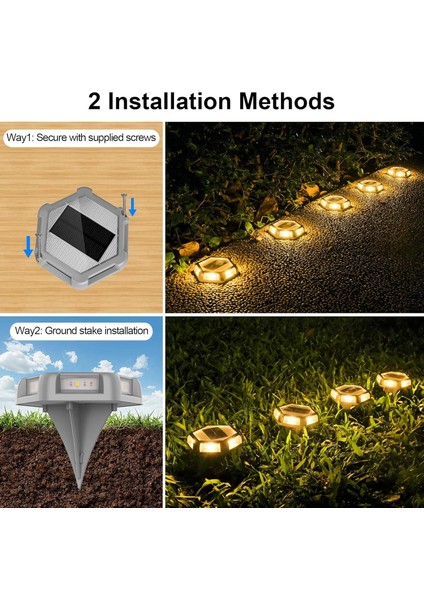 2 Installation Methods

Way1: Secure with supplied screws

Way2: Ground stake installation