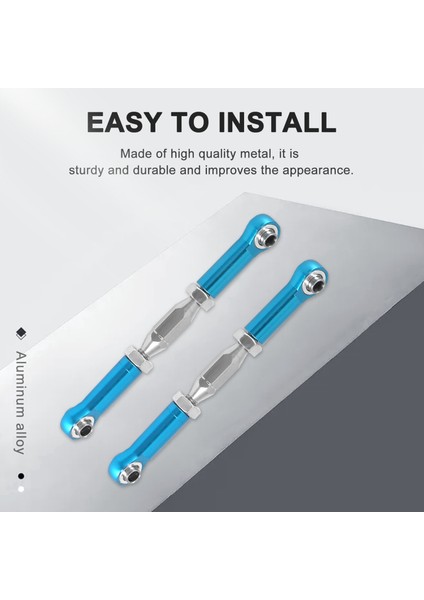 EASY TO INSTALL

Made of high quality metal, it is sturdy and durable and improves the appearance.

Aluminum alloy