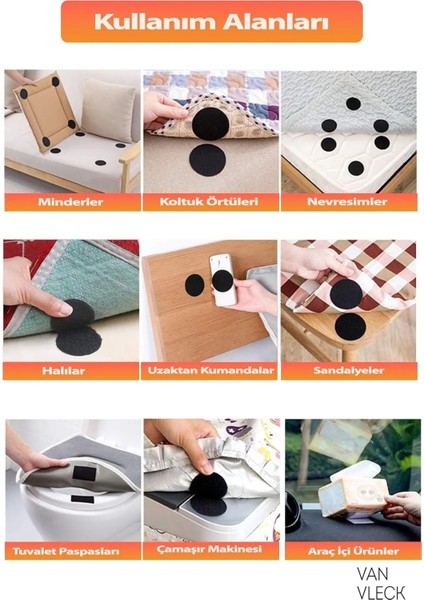 Kullanım Alanları

Minderler

Koltuk Örtüleri

Nevresimler

Halılar

Uzaktan Kumandalar

Sandalyeler

Tuvalet Paspasları

Çamaşır Makinesi

Araç İçi Ürünler

VAN VLECK