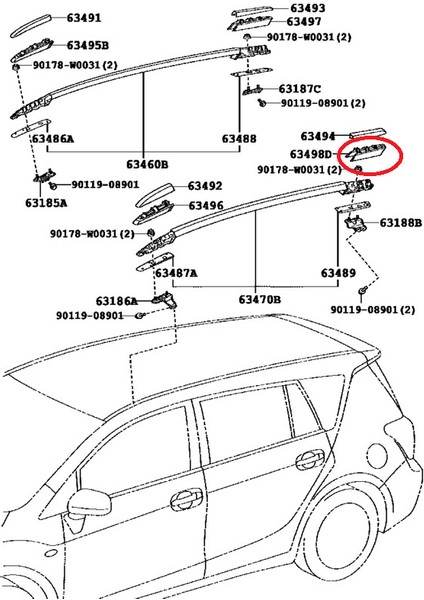 63491
63495B
90178-W0031 (2)
63493
63497
90178-W0031 (2)
63187C
90119-08901 (2)
63486A
63488
63460B
63494
63498D
90178-W0031 (2)
90119-08901
63185A
63492
63496
90178-W0031 (2)
63188B
63487A
63489
63186A
63470B
90119-08901
90119-08901 (2)