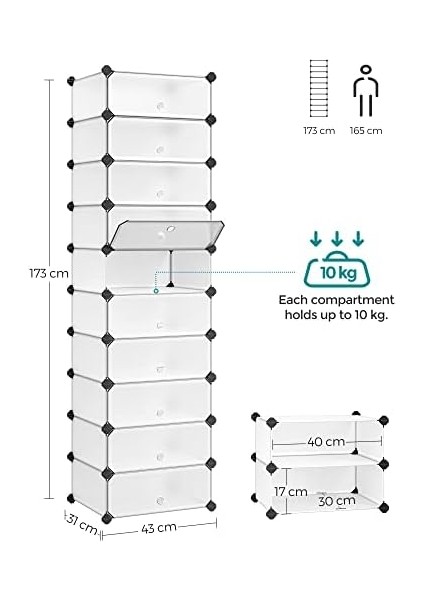 173 cm

165 cm

173 cm

10 kg

Each compartment holds up to 10 kg.

40 cm

17 cm

30 cm

31 cm

43 cm