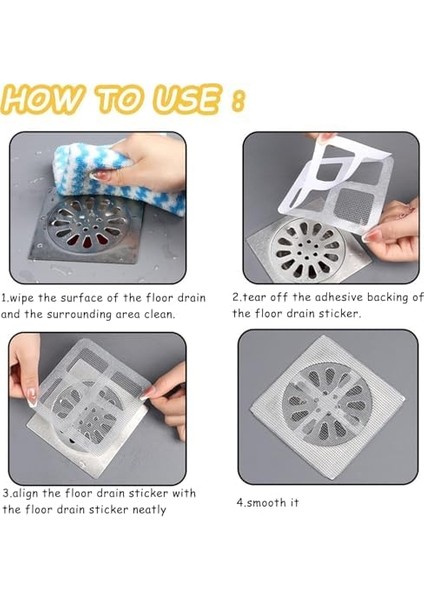 HOW TO USE :

1.wipe the surface of the floor drain and the surrounding area clean.

2.tear off the adhesive backing of the floor drain sticker.

3.align the floor drain sticker with the floor drain sticker neatly

4.smooth it