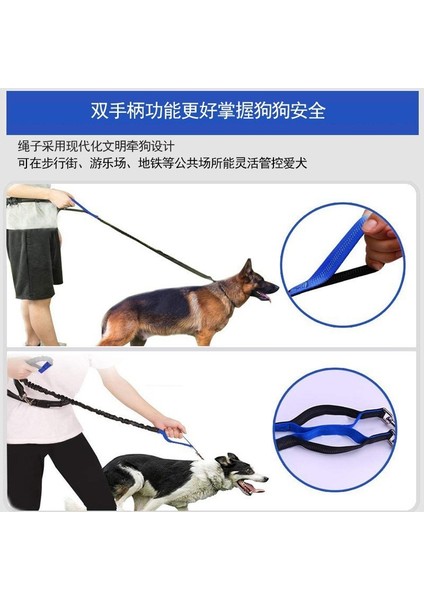 双手柄功能更好掌握狗狗安全

绳子采用现代化文明牵狗设计
可在步行街、游乐场、地铁等公共场所能灵活管控爱犬