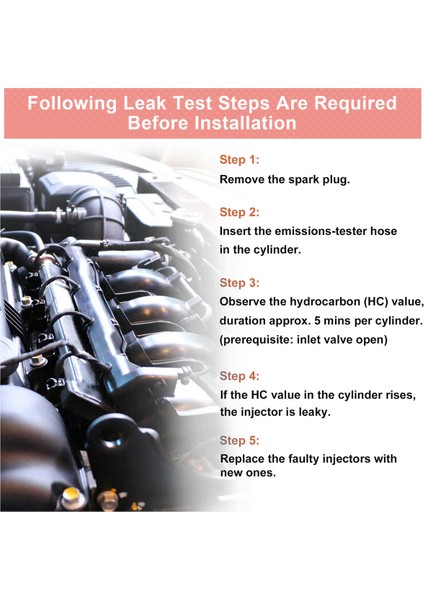 Following Leak Test Steps Are Required Before Installation

Step 1:
Remove the spark plug.

Step 2:
Insert the emissions-tester hose in the cylinder.

Step 3:
Observe the hydrocarbon (HC) value, duration approx. 5 mins per cylinder. (prerequisite: inlet valve open)

Step 4:
If the HC value in the cylinder rises, the injector is leaky.

Step 5:
Replace the faulty injectors with new ones.