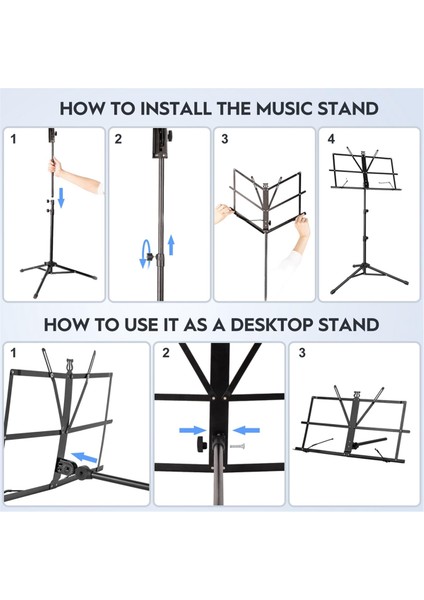 HOW TO INSTALL THE MUSIC STAND

1

2

3

4

HOW TO USE IT AS A DESKTOP STAND

1

2

3