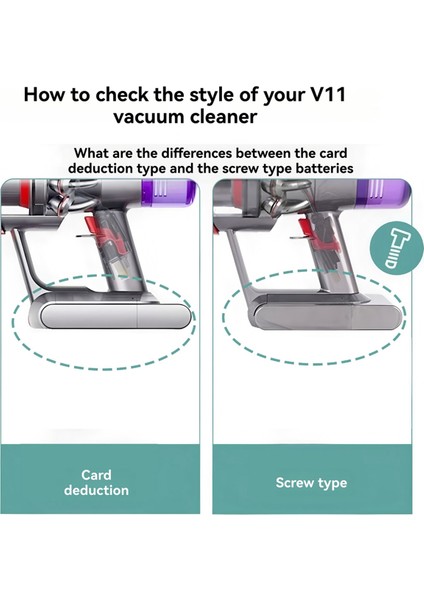 How to check the style of your V11 vacuum cleaner

What are the differences between the card deduction type and the screw type batteries

Card deduction

Screw type