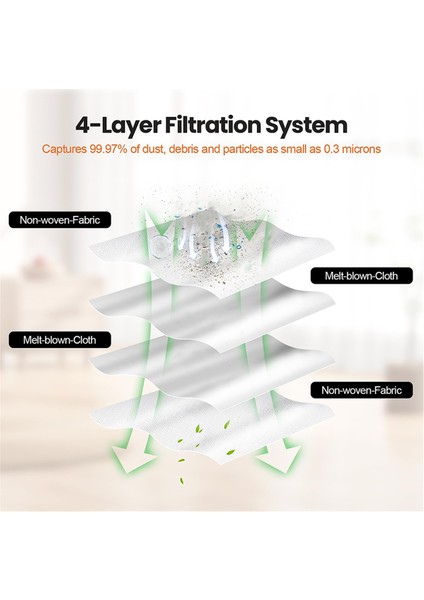 4-Layer Filtration System
Captures 99.97% of dust, debris and particles as small as 0.3 microns

Non-woven-Fabric

Melt-blown-Cloth

Melt-blown-Cloth

Non-woven-Fabric