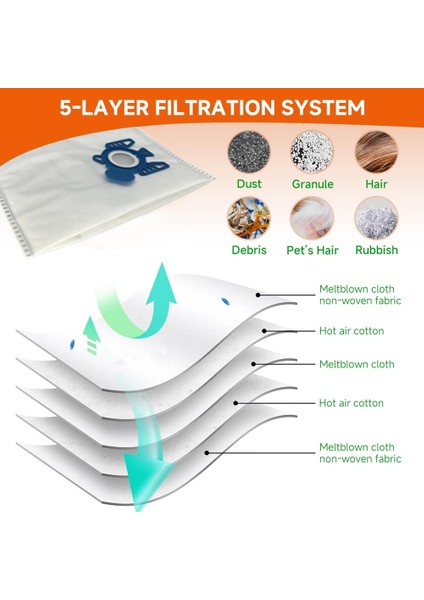 5-LAYER FILTRATION SYSTEM

Dust
Granule
Hair
Debris
Pet's Hair
Rubbish

Meltblown cloth non-woven fabric
Hot air cotton
Meltblown cloth
Hot air cotton
Meltblown cloth non-woven fabric