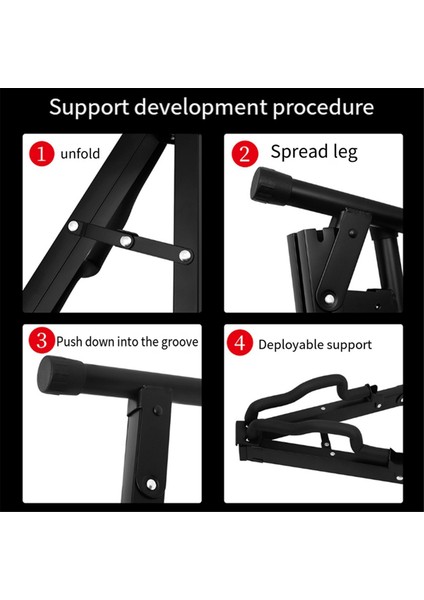 Support development procedure

1 unfold

2 Spread leg

3 Push down into the groove

4 Deployable support