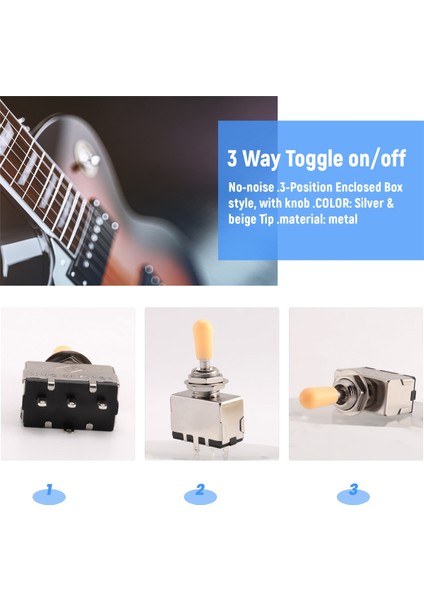 3 Way Toggle on/off

No-noise .3-Position Enclosed Box style, with knob .COLOR: Silver & beige Tip .material: metal

1

2

3