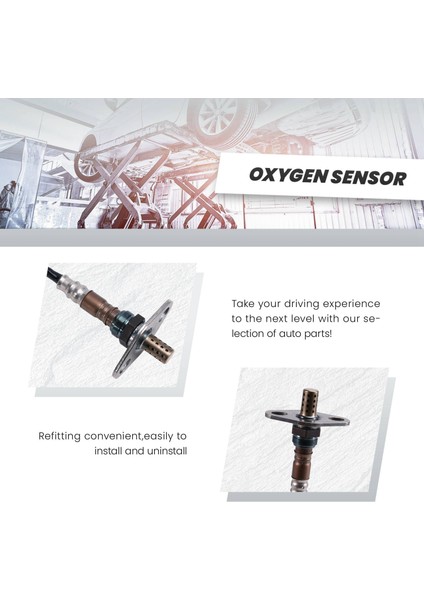 OXYGEN SENSOR

Take your driving experience to the next level with our selection of auto parts!

Refitting convenient,easily to install and uninstall