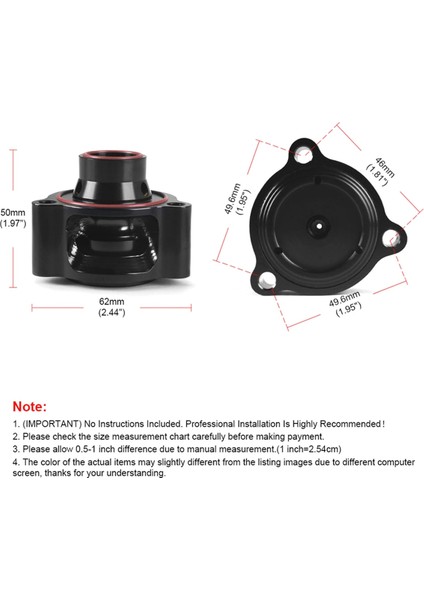 50mm
(1.97")

62mm
(2.44")

49.6mm
(1.95")

46mm
(1.81")

49.6mm
(1.95")

Note:

1. (IMPORTANT) No Instructions Included. Professional Installation Is Highly Recommended!
2. Please check the size measurement chart carefully before making payment.
3. Please allow 0.5-1 inch difference due to manual measurement.(1 inch=2.54cm)
4. The color of the actual items may slightly different from the listing images due to different computer screen, thanks for your understanding.