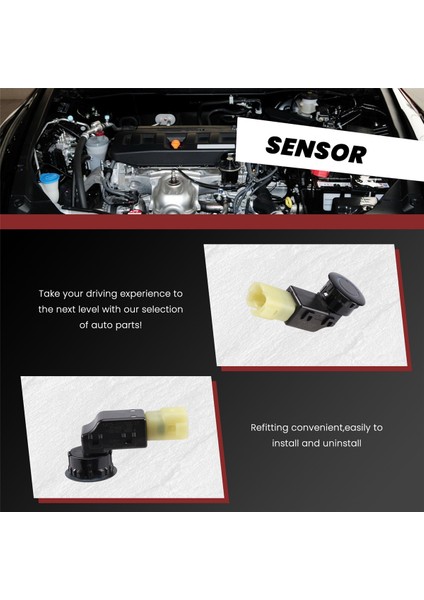 SENSOR

Take your driving experience to the next level with our selection of auto parts!

Refitting convenient,easily to install and uninstall