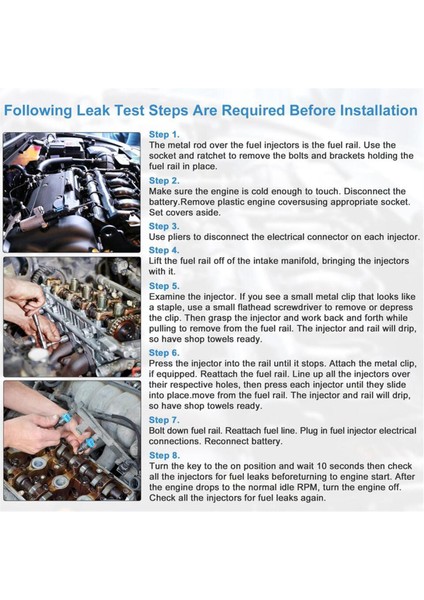 Following Leak Test Steps Are Required Before Installation

Step 1.
The metal rod over the fuel injectors is the fuel rail. Use the socket and ratchet to remove the bolts and brackets holding the fuel rail in place.

Step 2.
Make sure the engine is cold enough to touch. Disconnect the battery.Remove plastic engine coversusing appropriate socket. Set covers aside.

Step 3.
Use pliers to disconnect the electrical connector on each injector.

Step 4.
Lift the fuel rail off of the intake manifold, bringing the injectors with it.

Step 5.
Examine the injector. If you see a small metal clip that looks like a staple, use a small flathead screwdriver to remove or depress the clip. Then grasp the injector and work back and forth while pulling to remove from the fuel rail. The injector and rail will drip, so have shop towels ready.

Step 6.
Press the injector into the rail until it stops. Attach the metal clip, if equipped. Reattach the fuel rail. Line up all the injectors over their respective holes, then press each injector until they slide into place.move from the fuel rail. The injector and rail will drip, so have shop towels ready.

Step 7.
Bolt down fuel rail. Reattach fuel line. Plug in fuel injector electrical connections. Reconnect battery.

Step 8.
Turn the key to the on position and wait 10 seconds then check all the injectors for fuel leaks beforeturning to engine start. After the engine drops to the normal idle RPM, turn the engine off. Check all the injectors for fuel leaks again.