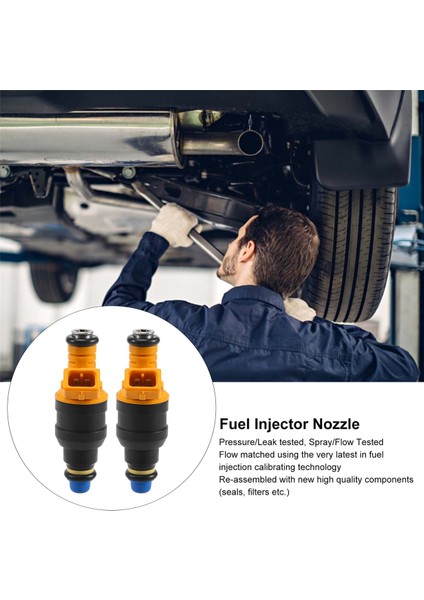 Fuel Injector Nozzle

Pressure/Leak tested, Spray/Flow Tested
Flow matched using the very latest in fuel injection calibrating technology
Re-assembled with new high quality components (seals, filters etc.)