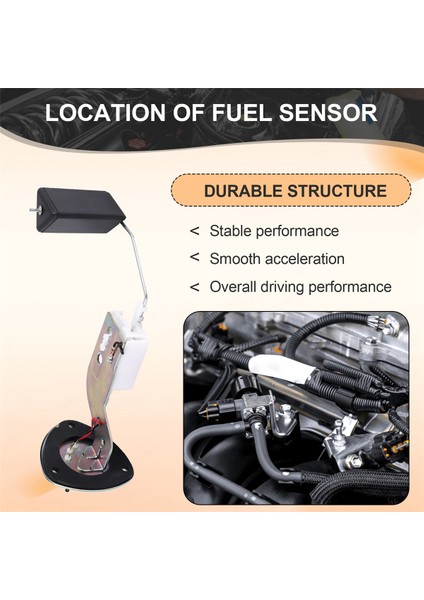 LOCATION OF FUEL SENSOR

DURABLE STRUCTURE

< Stable performance

< Smooth acceleration

< Overall driving performance