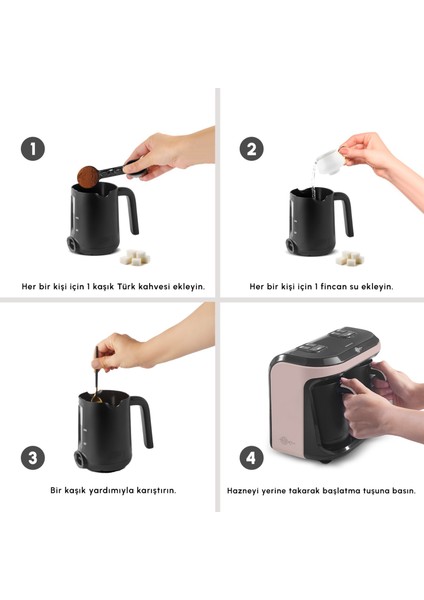 1

Her bir kişi için 1 kaşık Türk kahvesi ekleyin.

2

Her bir kişi için 1 fincan su ekleyin.

3

Bir kaşık yardımıyla karıştırın.

4

Hazneyi yerine takarak başlatma tuşuna basın.