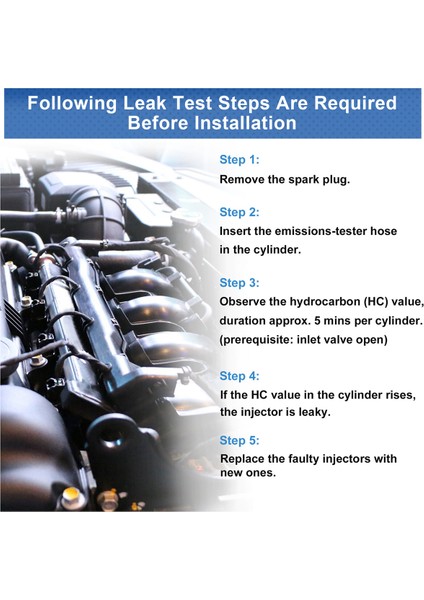 Following Leak Test Steps Are Required Before Installation

Step 1:
Remove the spark plug.

Step 2:
Insert the emissions-tester hose in the cylinder.

Step 3:
Observe the hydrocarbon (HC) value, duration approx. 5 mins per cylinder. (prerequisite: inlet valve open)

Step 4:
If the HC value in the cylinder rises, the injector is leaky.

Step 5:
Replace the faulty injectors with new ones.