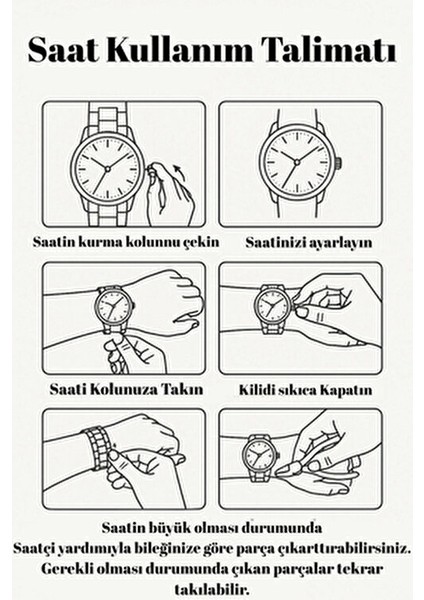 Saat Kullanım Talimatı

Saatin kurma kolunnu çekin

Saatinizi ayarlayın

Saati Kolunuza Takın

Kilidi sıkıca Kapatın

Saatin büyük olması durumunda
Saatçi yardımıyla bileğinize göre parça çıkarttırabilirsiniz.
Gerekli olması durumunda çıkan parçalar tekrar takılabilir.