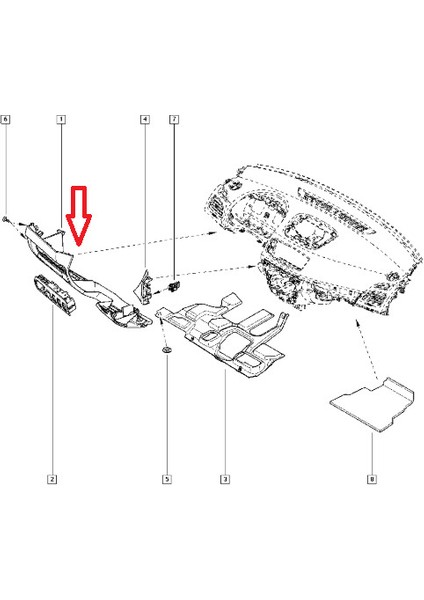 6
1
4
7
2
5
3
8