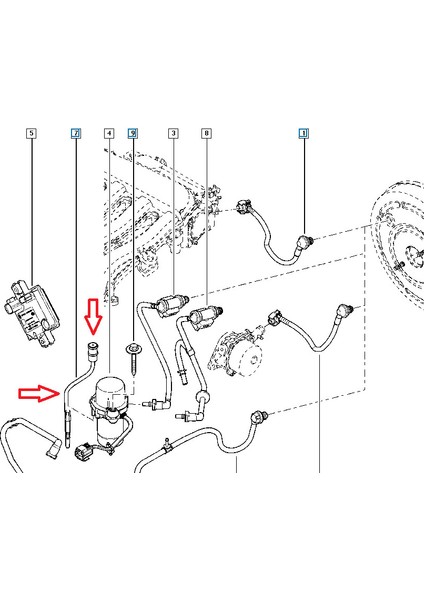 5
7
4
9
3
8
1