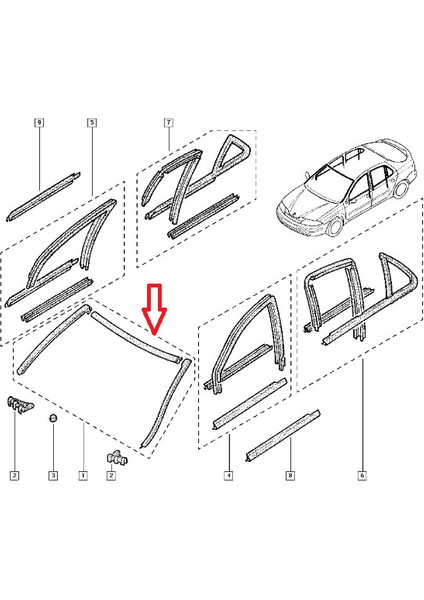 9
5
7
2
3
1
2
4
8
6