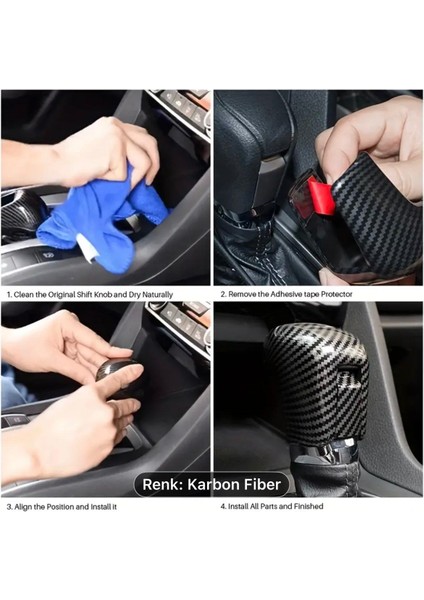 1. Clean the Original Shift Knob and Dry Naturally

2. Remove the Adhesive tape Protector

Renk: Karbon Fiber

3. Align the Position and Install it

4. Install All Parts and Finished