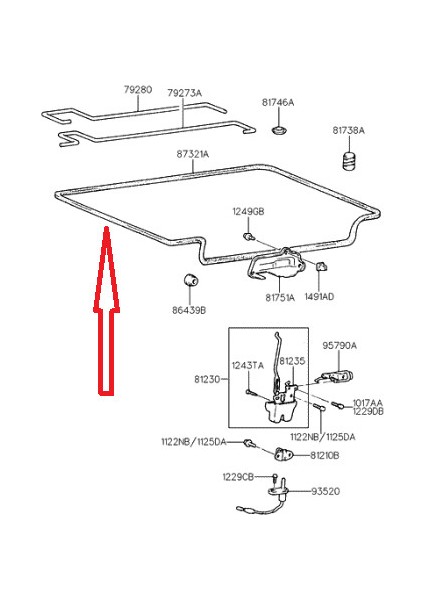 79280
79273A
81746A
81738A
87321A
1249GB
86439B
81751A
1491AD
95790A
1243TA
81235
81230
1017AA
1229DB
1122NB/1125DA
1122NB/1125DA
81210B
1229CB
93520