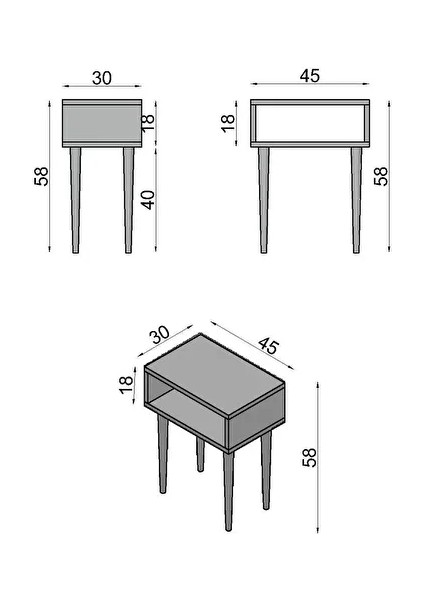 30
58
18
40
45
18
58
30
45
18
58